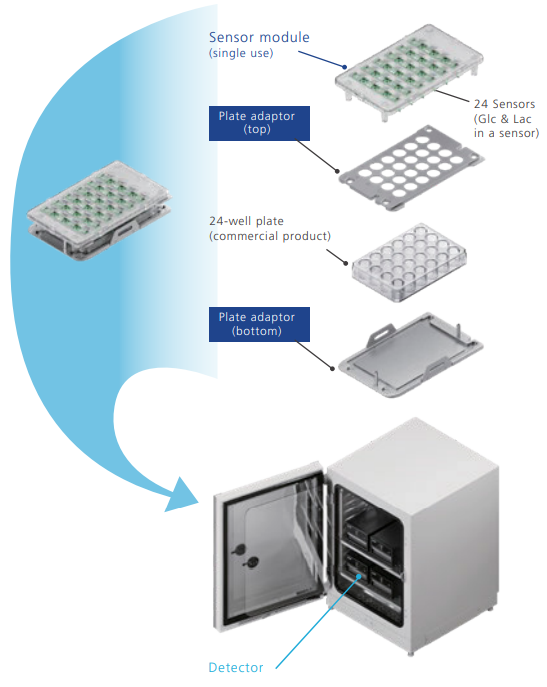 Sensor module
(single use)

24 Sensors
(Glc & Lac
in a sensor)

Plate adaptor
(top)

24-well plate
(commercial product)

Plate adaptor
(bottom)

Detector