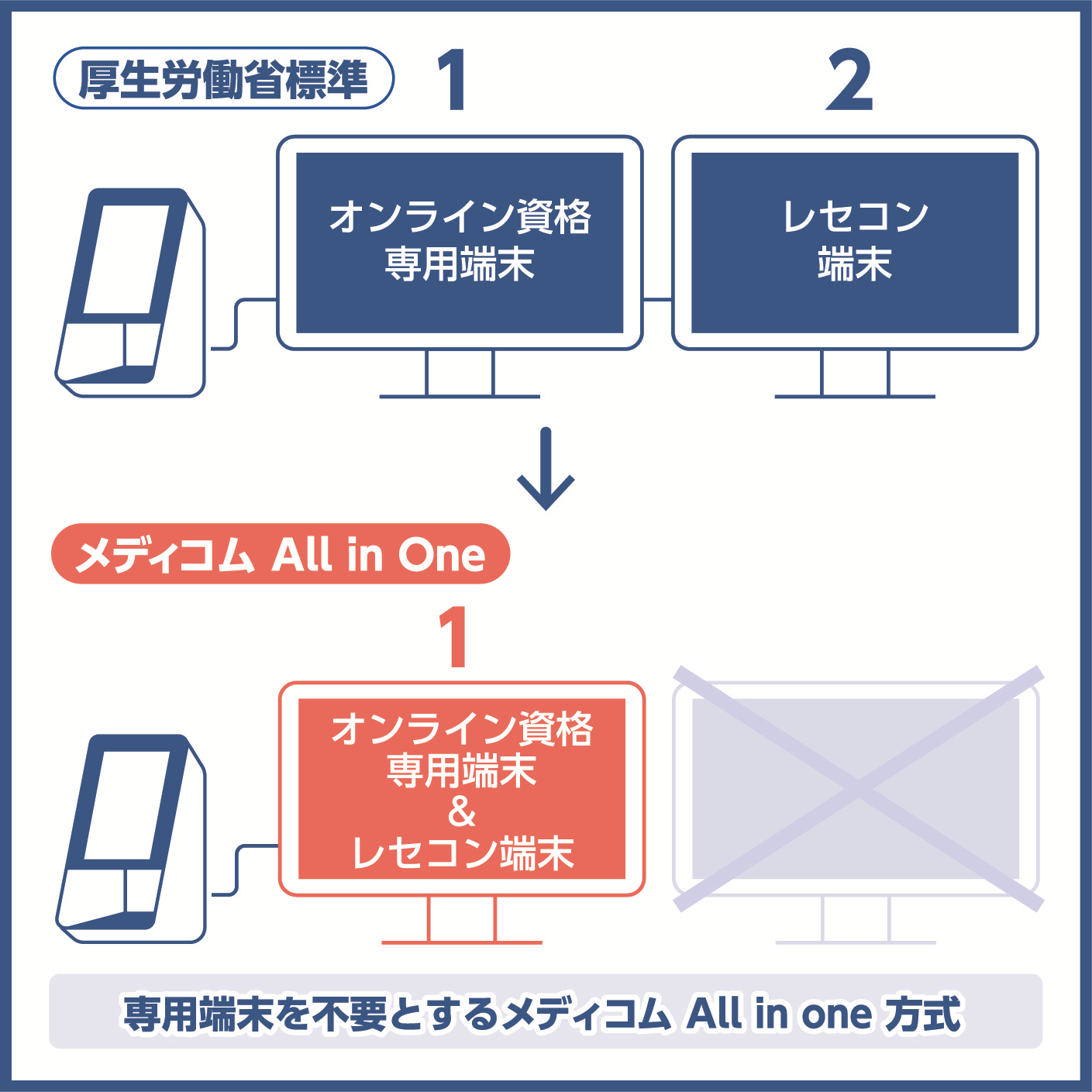 厚生労働省標準

1

2

オンライン資格
専用端末

レセコン
端末

メディコム All in One

1

オンライン資格
専用端末
&
レセコン端末

専用端末を不要とするメディコム All in one 方式