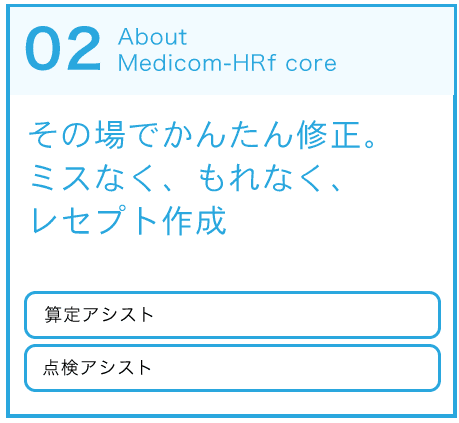 02 About
Medicom-HRf core

その場でかんたん修正。
ミスなく、もれなく、
レセプト作成

算定アシスト

点検アシスト